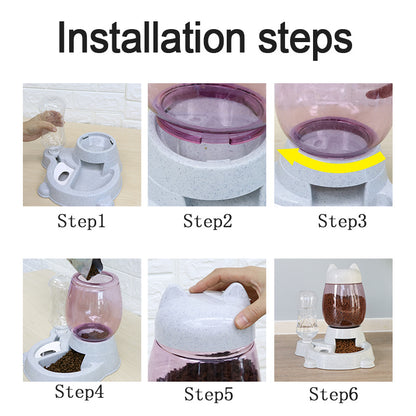 Installation steps

Step1

Step2

Step3

Step4

Step5

Step6